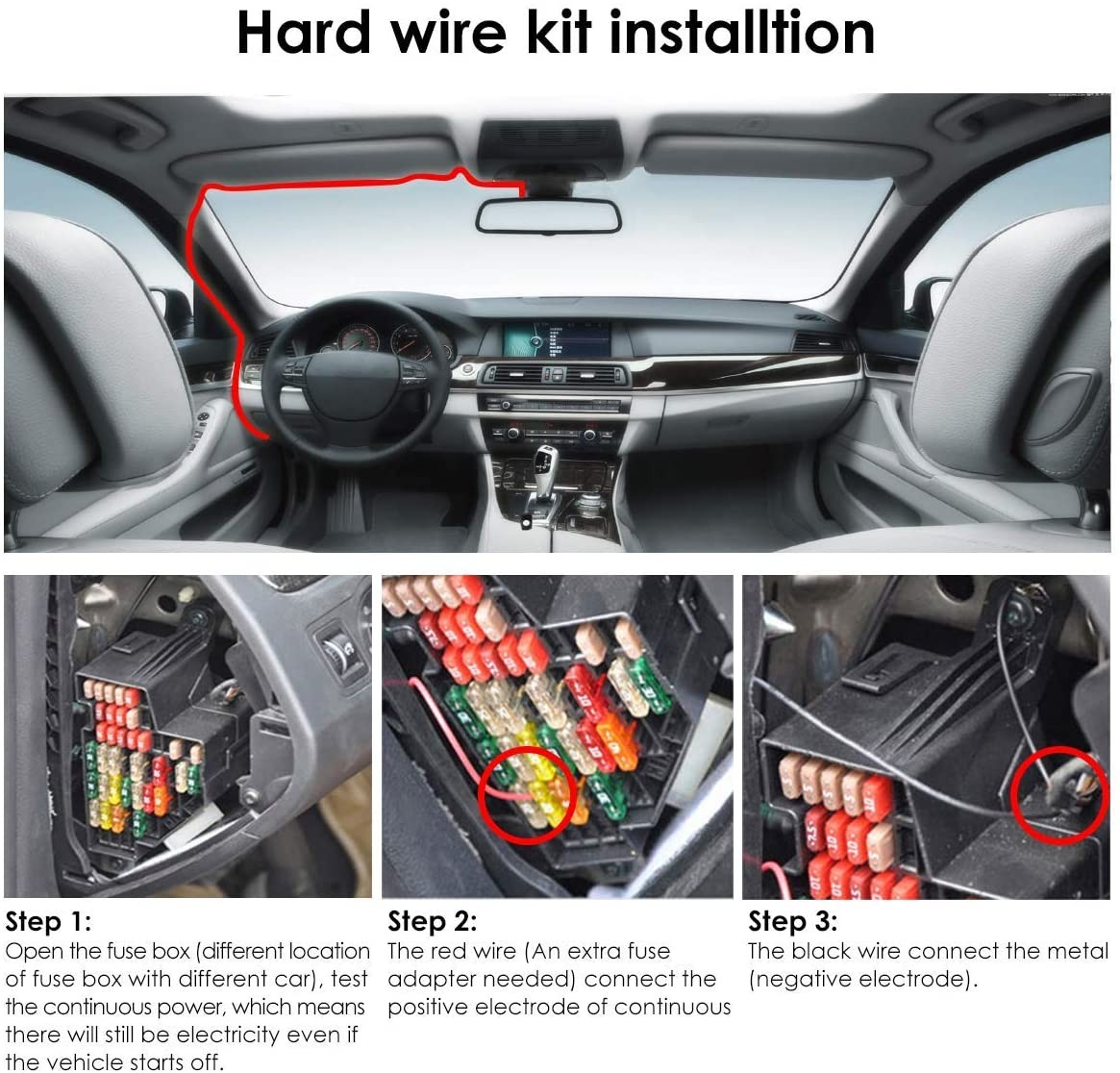 Hard wire kit installtion

Step 1:
Open the fuse box (different location of fuse box with different car), test the continuous power, which means there will still be electricity even if the vehicle starts off.

Step 2:
The red wire (An extra fuse adapter needed) connect the positive electrode of continuous

Step 3:
The black wire connect the metal (negative electrode).